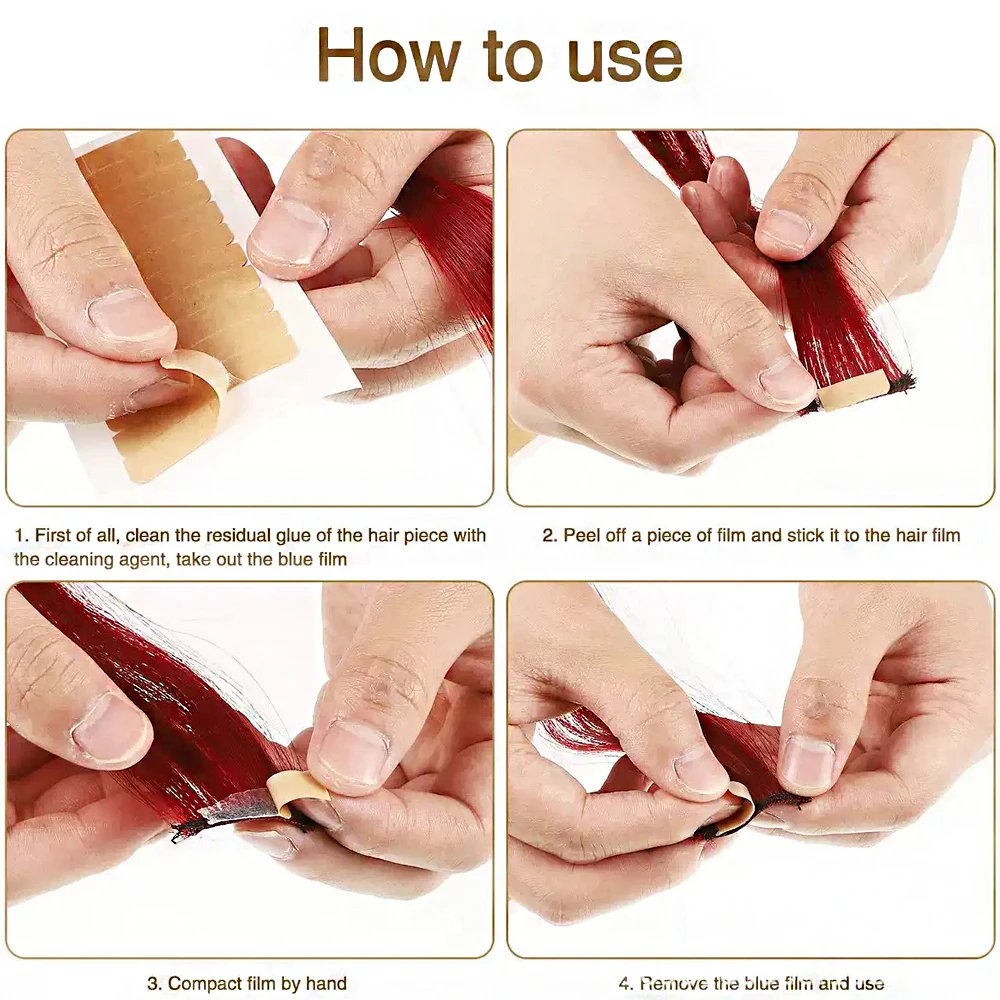 How to use

1. First of all, clean the residual glue of the hair piece with the cleaning agent, take out the blue film

2. Peel off a piece of film and stick it to the hair film

3. Compact film by hand

4. Remove the blue film and use