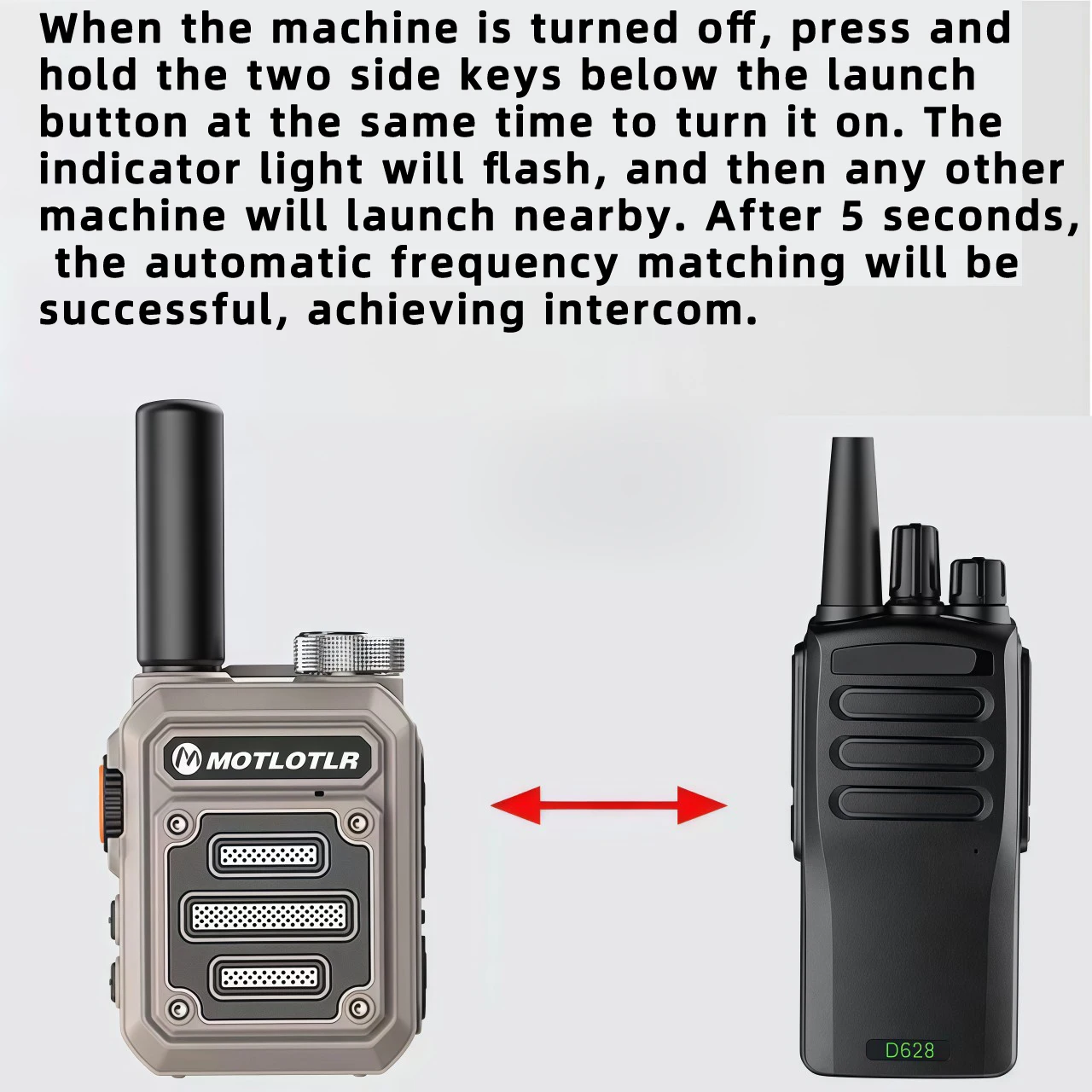 When the machine is turned off, press and hold the two side keys below the launch button at the same time to turn it on. The indicator light will flash, and then any other machine will launch nearby. After 5 seconds, the automatic frequency matching will be successful, achieving intercom.

MOTLOTLR

D628