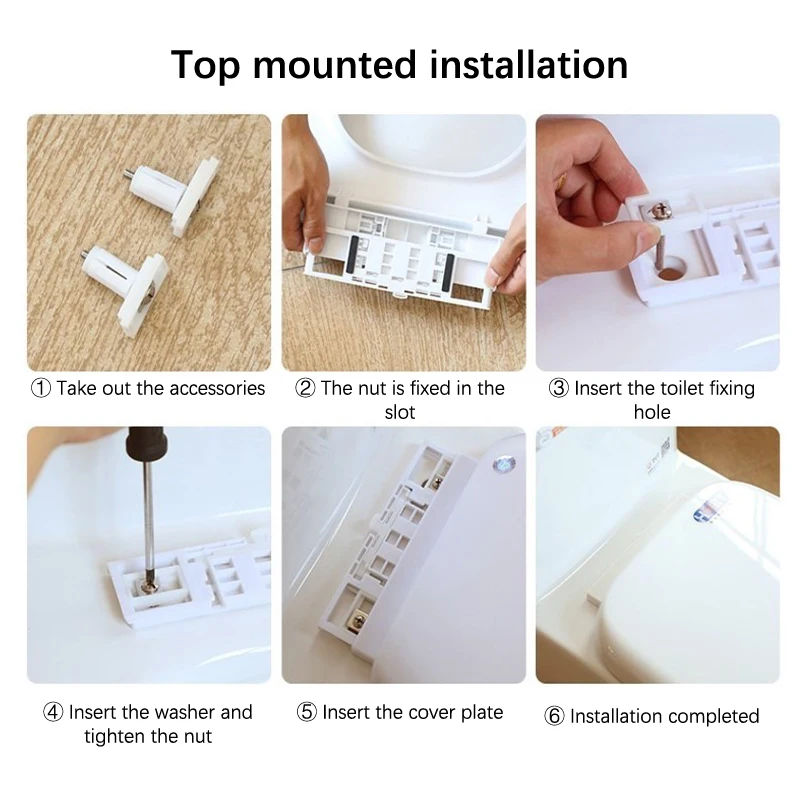 Top mounted installation

① Take out the accessories

② The nut is fixed in the slot

③ Insert the toilet fixing hole

④ Insert the washer and tighten the nut

⑤ Insert the cover plate

⑥ Installation completed