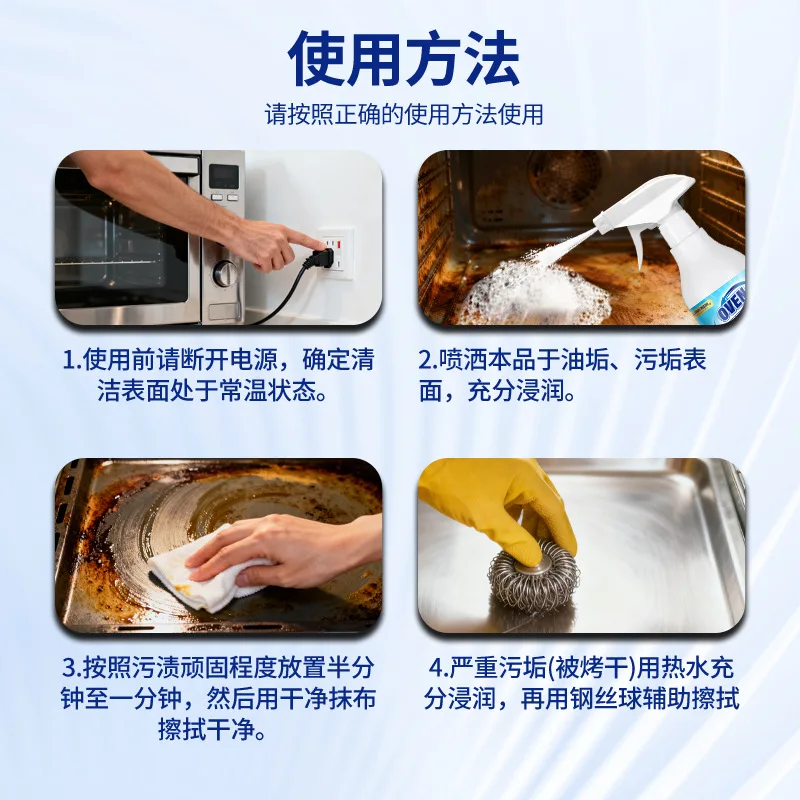 使用方法

请按照正确的使用方法使用

OVEN

1.使用前请断开电源，确定清洁表面处于常温状态。

2.喷洒本品于油垢、污垢表面，充分浸润。

3.按照污渍顽固程度放置半分钟至一分钟，然后用干净抹布擦拭干净。

4.严重污垢(被烤干)用热水充分浸润，再用钢丝球辅助擦拭