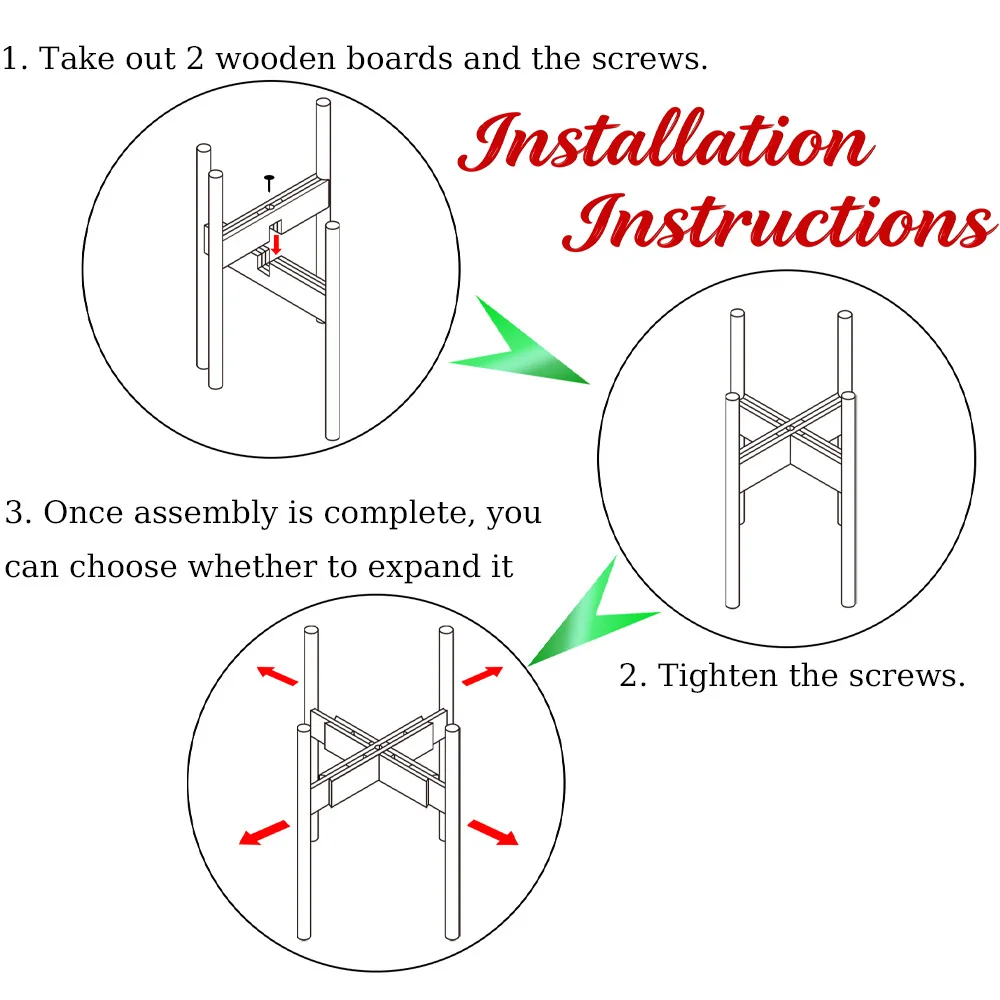 1. Take out 2 wooden boards and the screws.

Installation Instructions

3. Once assembly is complete, you can choose whether to expand it

2. Tighten the screws.