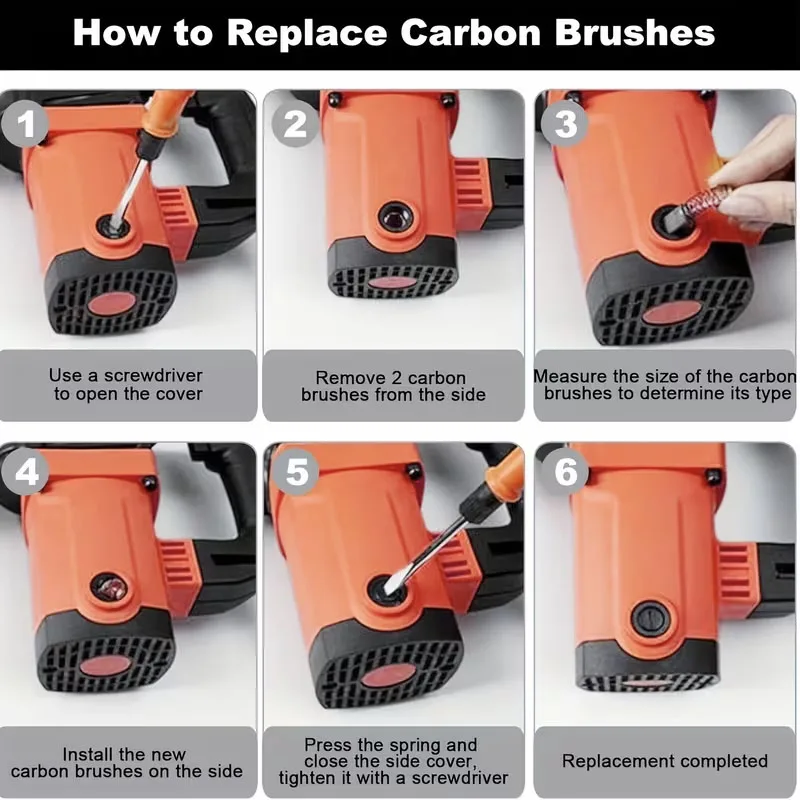 How to Replace Carbon Brushes

1

Use a screwdriver to open the cover

2

Remove 2 carbon brushes from the side

3

Measure the size of the carbon brushes to determine its type

4

Install the new carbon brushes on the side

5

Press the spring and close the side cover, tighten it with a screwdriver

6

Replacement completed