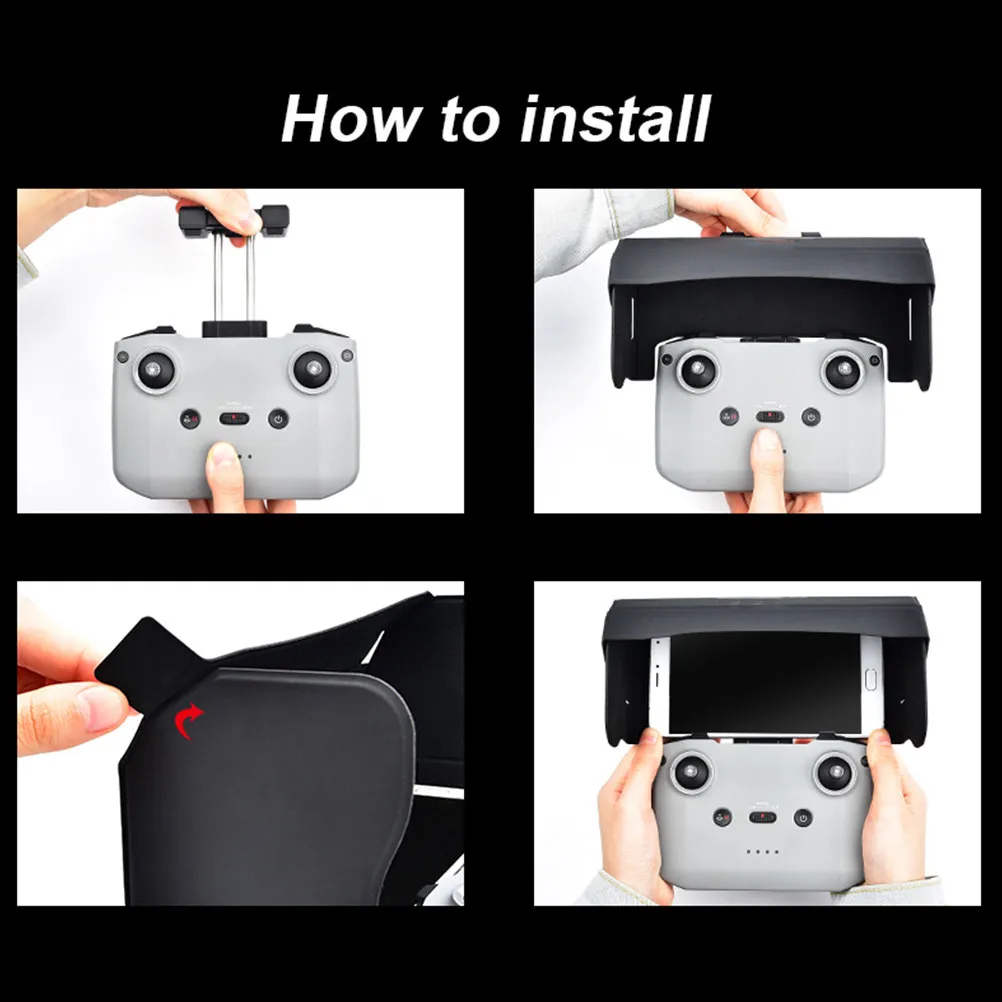 How to install