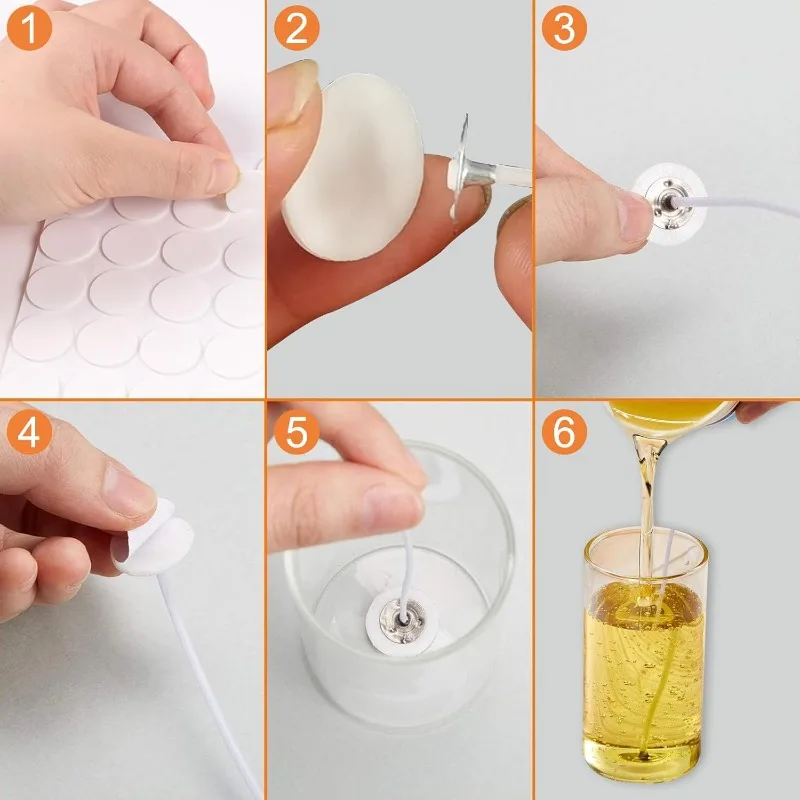 1
2
3
4
5
6