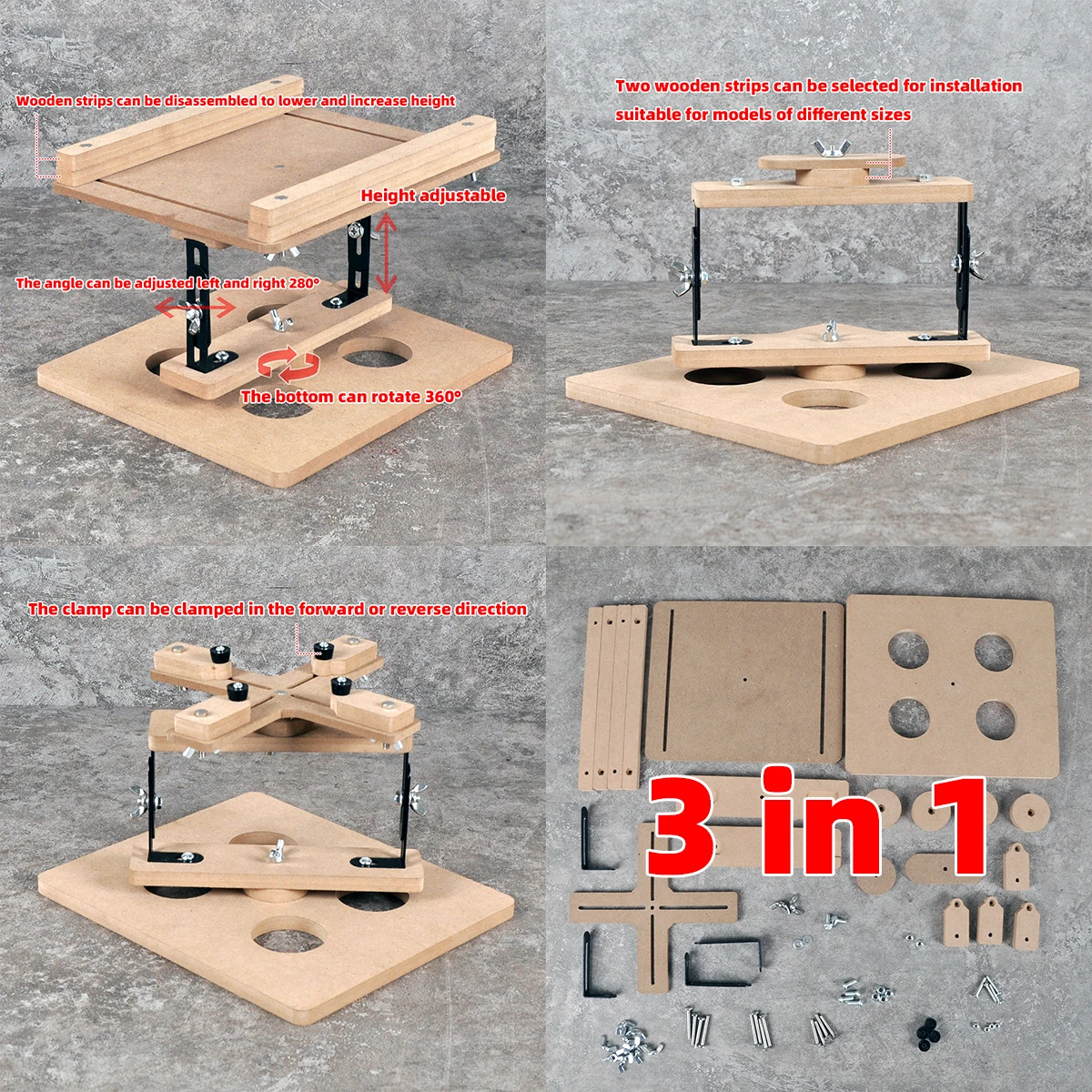 Wooden strips can be disassembled to lower and increase height

Height adjustable

The angle can be adjusted left and right 280°

The bottom can rotate 360°

Two wooden strips can be selected for installation suitable for models of different sizes

The clamp can be clamped in the forward or reverse direction

3 in 1