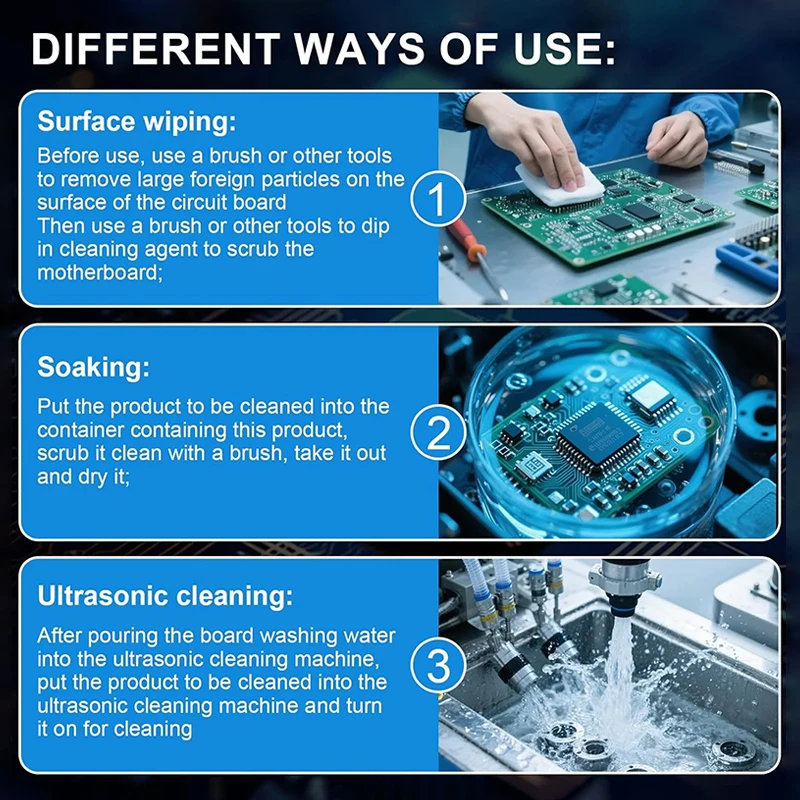 DIFFERENT WAYS OF USE:

Surface wiping:

Before use, use a brush or other tools to remove large foreign particles on the surface of the circuit board
Then use a brush or other tools to dip in cleaning agent to scrub the motherboard;

1

Soaking:

Put the product to be cleaned into the container containing this product, scrub it clean with a brush, take it out and dry it;

2

Ultrasonic cleaning:

After pouring the board washing water into the ultrasonic cleaning machine, put the product to be cleaned into the ultrasonic cleaning machine and turn it on for cleaning

3