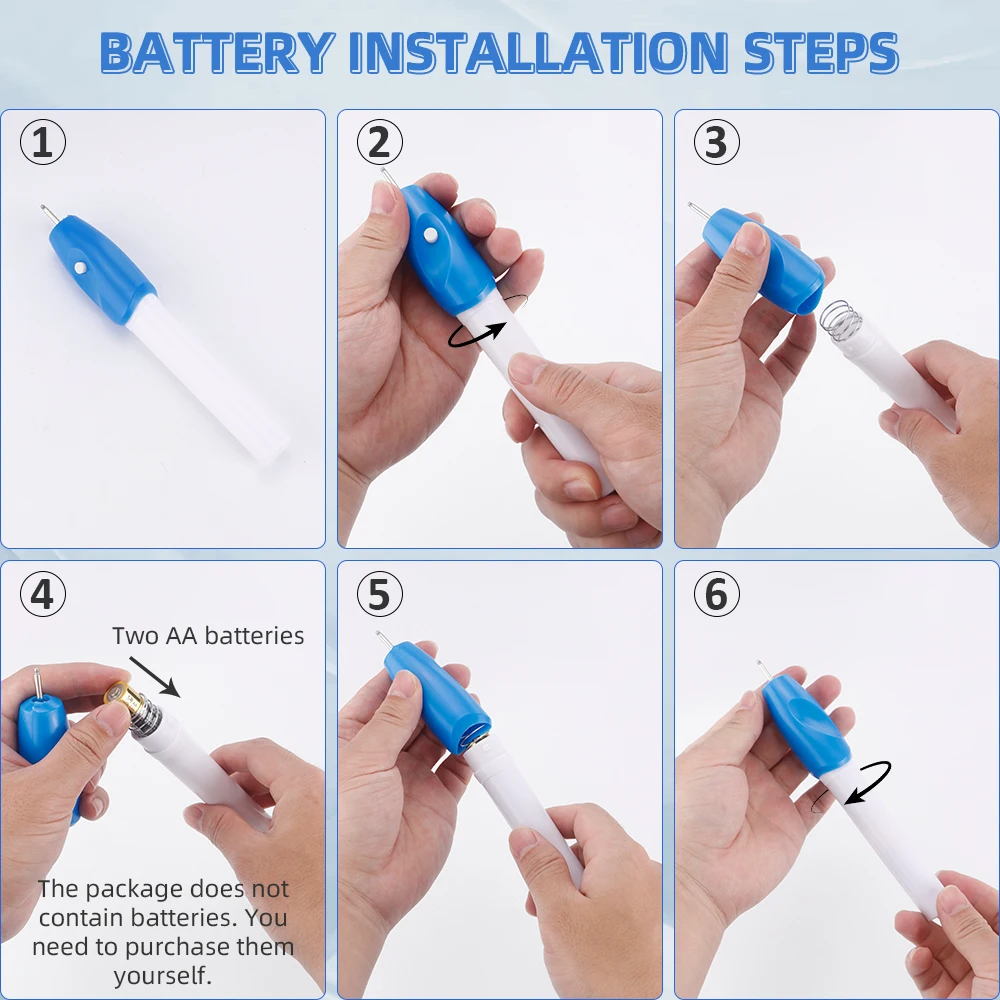 BATTERY INSTALLATION STEPS

①

②

③

④

Two AA batteries

The package does not contain batteries. You need to purchase them yourself.

⑤

⑥