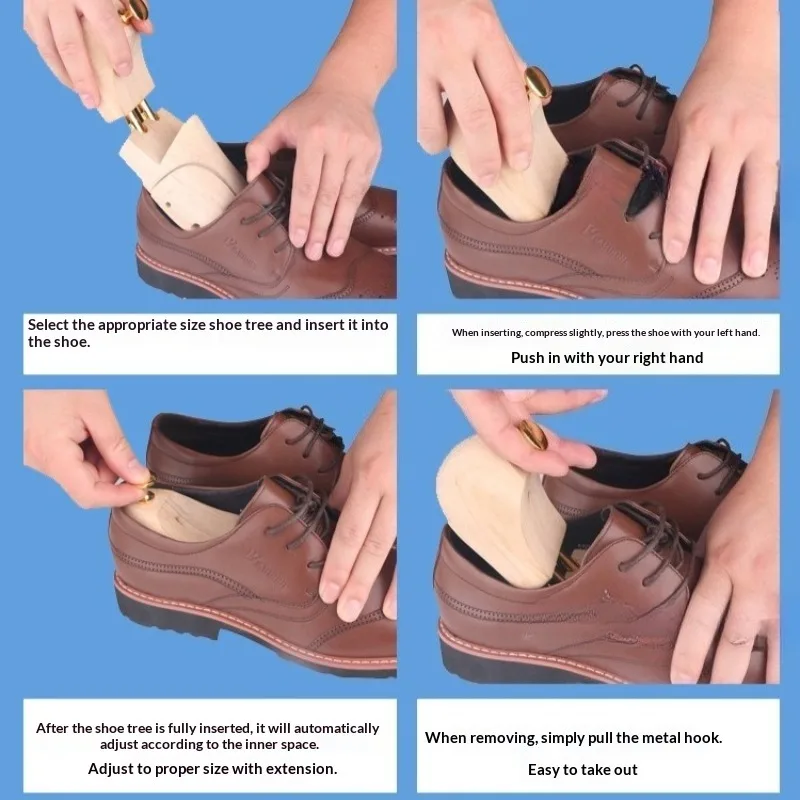 Select the appropriate size shoe tree and insert it into the shoe.

When inserting, compress slightly, press the shoe with your left hand.

Push in with your right hand

After the shoe tree is fully inserted, it will automatically adjust according to the inner space.

Adjust to proper size with extension.

When removing, simply pull the metal hook.

Easy to take out