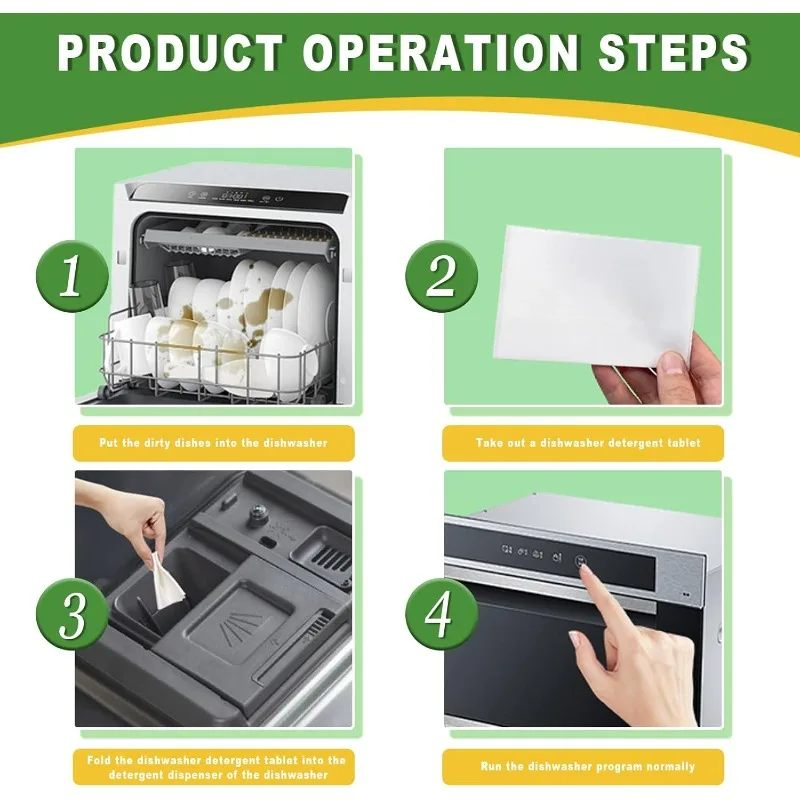 PRODUCT OPERATION STEPS

1

Put the dirty dishes into the dishwasher

2

Take out a dishwasher detergent tablet

3

Fold the dishwasher detergent tablet into the detergent dispenser of the dishwasher

4

Run the dishwasher program normally