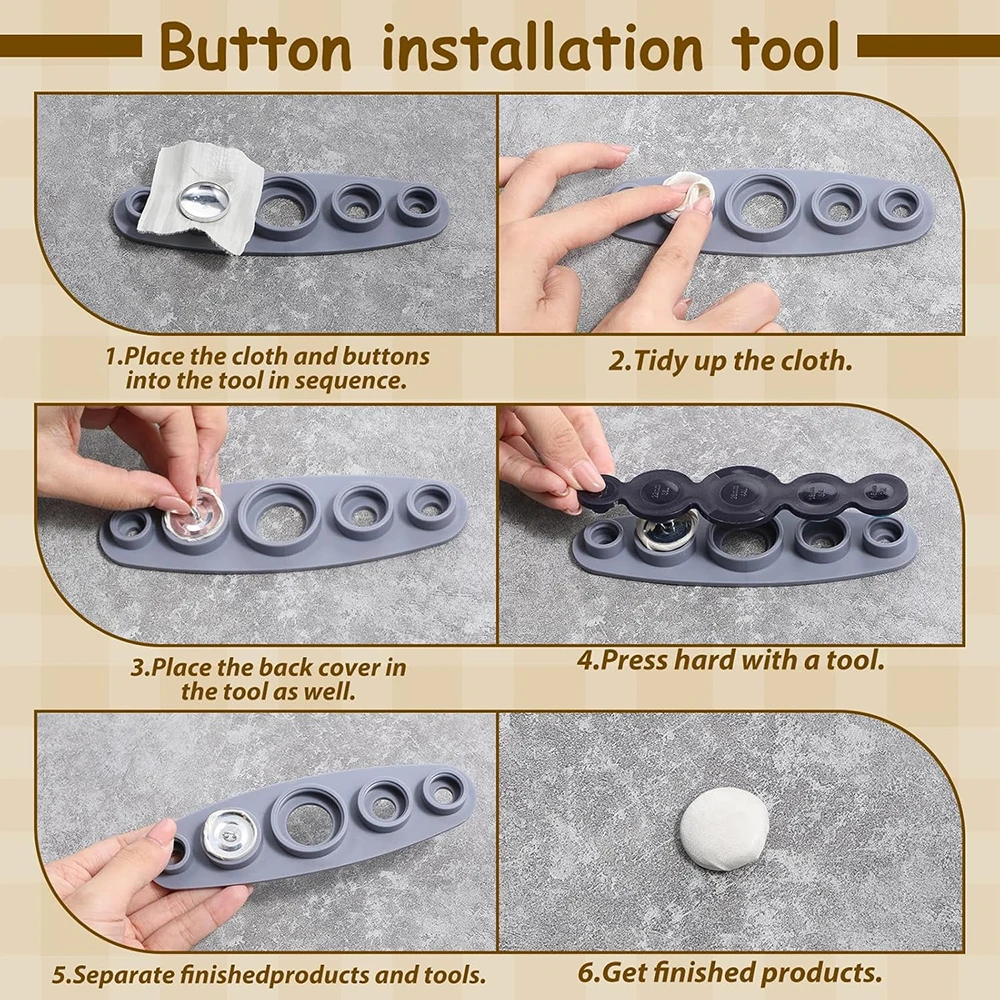 Button installation tool

1.Place the cloth and buttons into the tool in sequence.

2.Tidy up the cloth.

3.Place the back cover in the tool as well.

4.Press hard with a tool.

5.Separate finishedproducts and tools.

6.Get finished products.