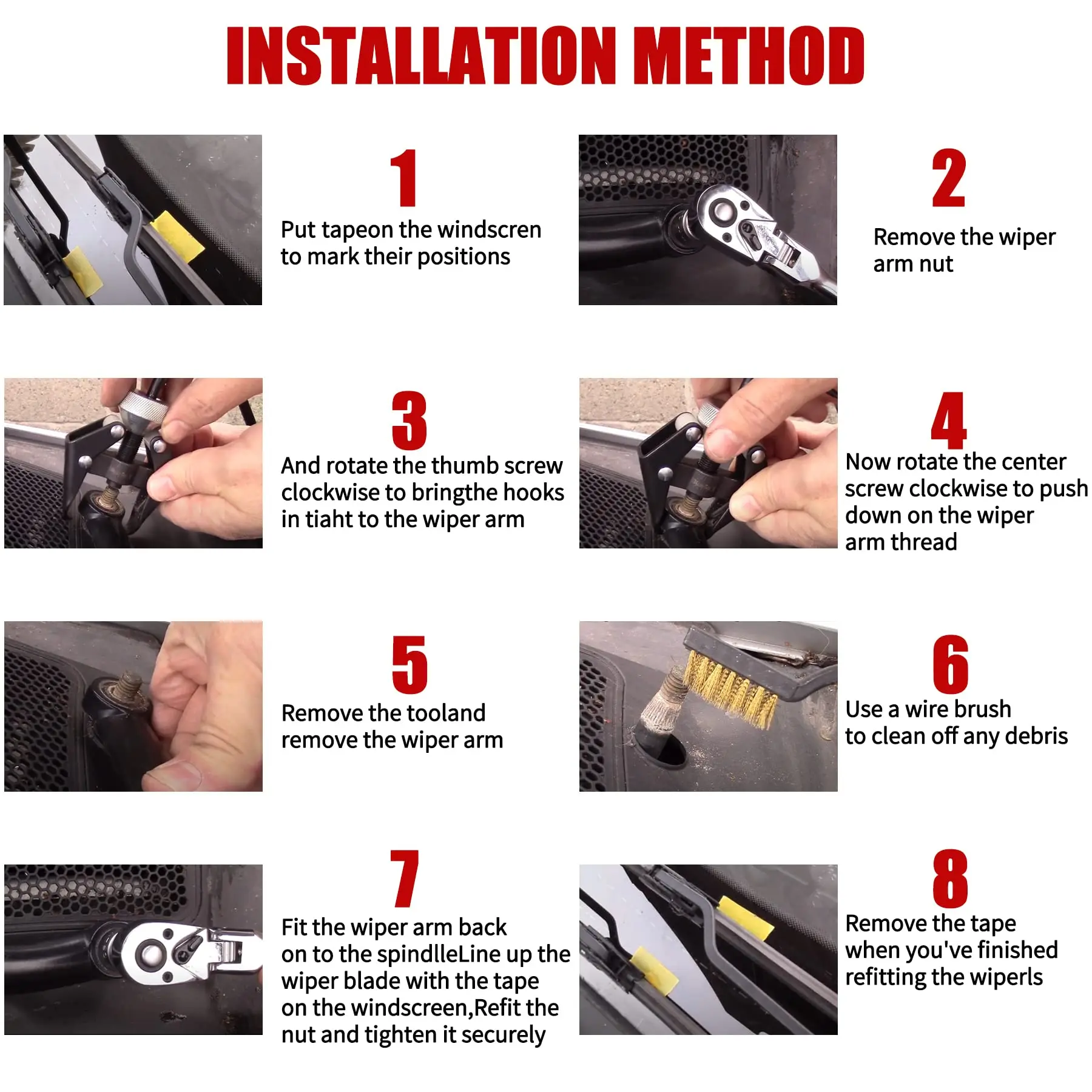 INSTALLATION METHOD

1
Put tapeon the windscren to mark their positions

2
Remove the wiper arm nut

3
And rotate the thumb screw clockwise to bringthe hooks in tiaht to the wiper arm

4
Now rotate the center screw clockwise to push down on the wiper arm thread

5
Remove the tooland remove the wiper arm

6
Use a wire brush to clean off any debris

7
Fit the wiper arm back on to the spindlleLine up the wiper blade with the tape on the windscreen,Refit the nut and tighten it securely

8
Remove the tape when you've finished refitting the wiperls