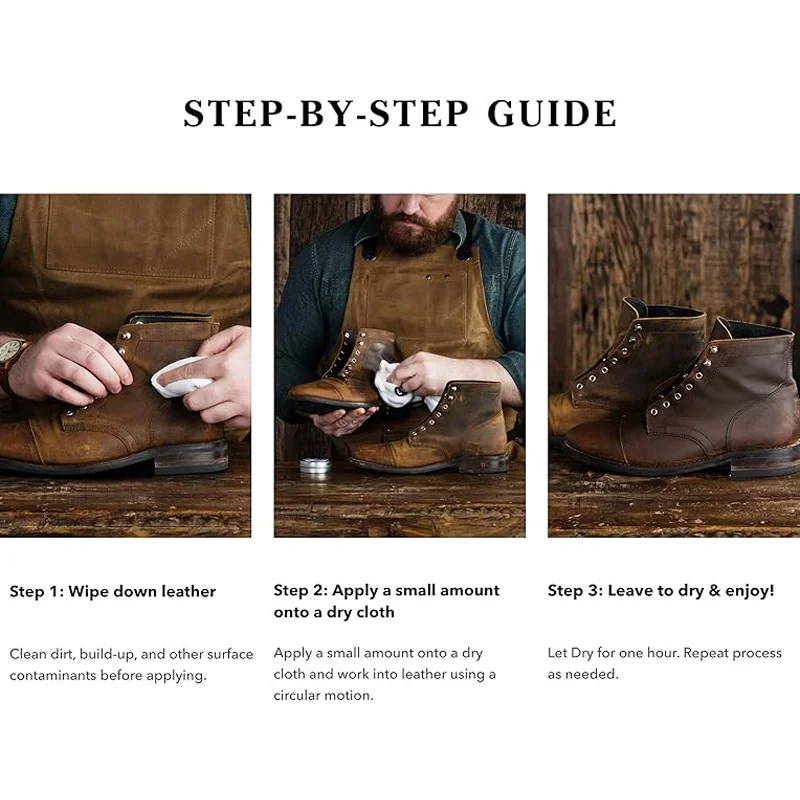 STEP-BY-STEP GUIDE

Step 1: Wipe down leather

Clean dirt, build-up, and other surface contaminants before applying.

Step 2: Apply a small amount onto a dry cloth

Apply a small amount onto a dry cloth and work into leather using a circular motion.

Step 3: Leave to dry & enjoy!

Let Dry for one hour. Repeat process as needed.