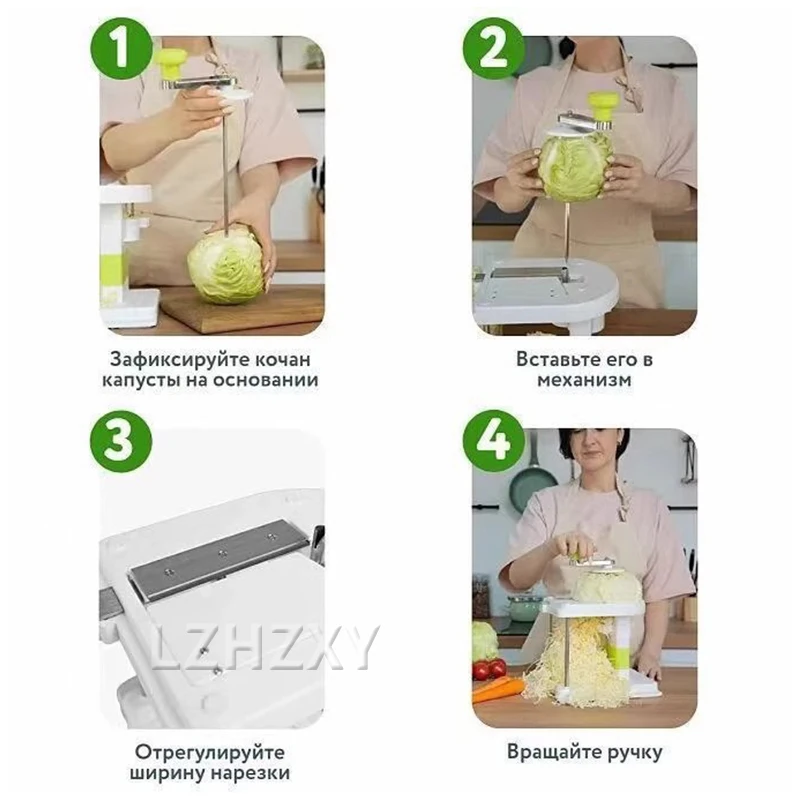 1

Зафиксируйте кочан капусты на основании

2

Вставьте его в механизм

3

LZHZXY

Отрегулируйте ширину нарезки

4

Вращайте ручку