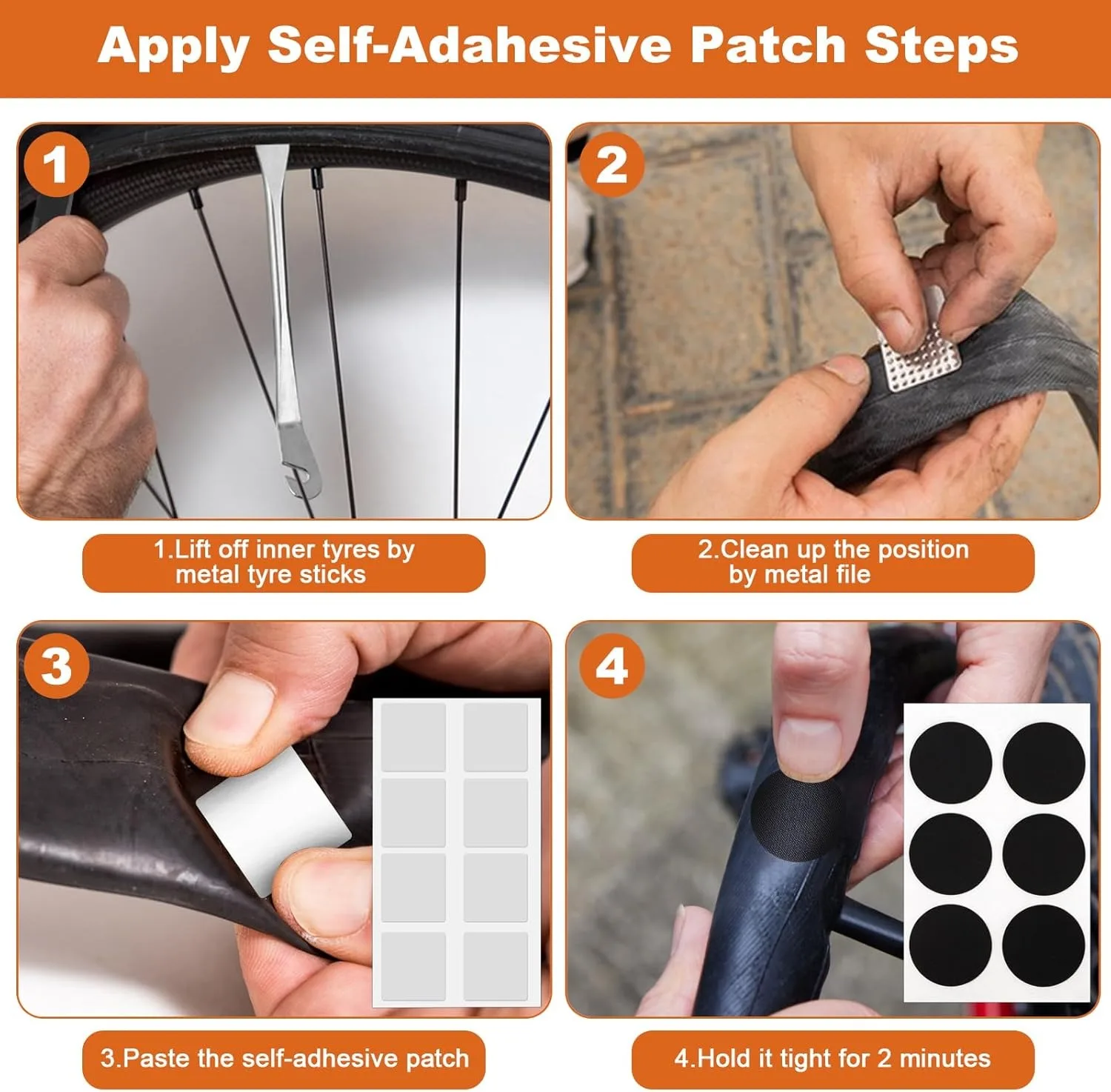 Apply Self-Adahesive Patch Steps

1

1.Lift off inner tyres by metal tyre sticks

2

2.Clean up the position by metal file

3

3.Paste the self-adhesive patch

4

4.Hold it tight for 2 minutes