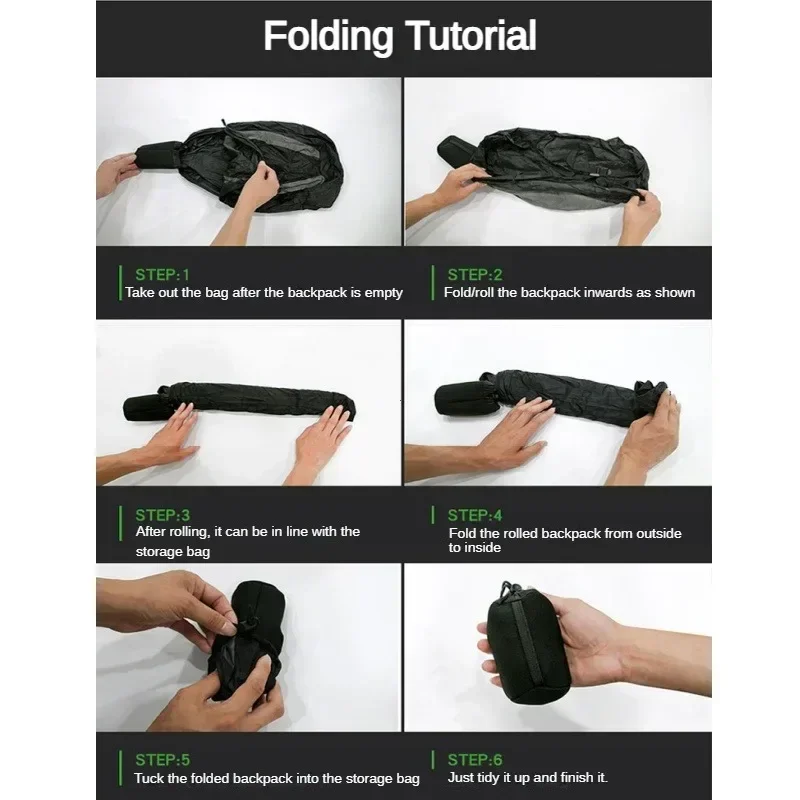 Folding Tutorial

STEP:1
Take out the bag after the backpack is empty

STEP:2
Fold/roll the backpack inwards as shown

STEP:3
After rolling, it can be in line with the storage bag

STEP:4
Fold the rolled backpack from outside to inside

STEP:5
Tuck the folded backpack into the storage bag

STEP:6
Just tidy it up and finish it.