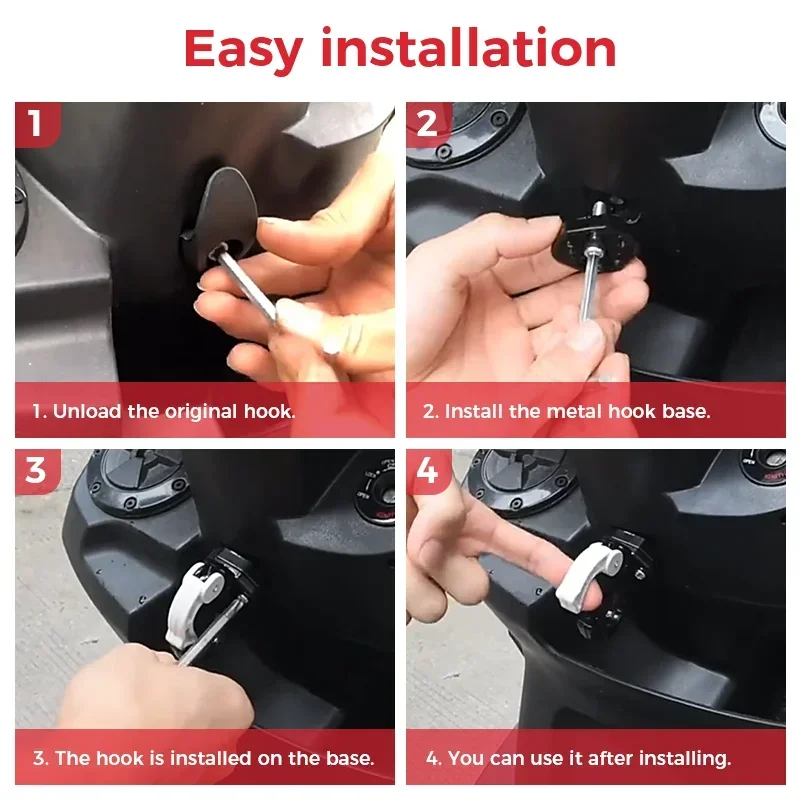 Easy installation

1

1. Unload the original hook.

2

2. Install the metal hook base.

3

3. The hook is installed on the base.

4

4. You can use it after installing.